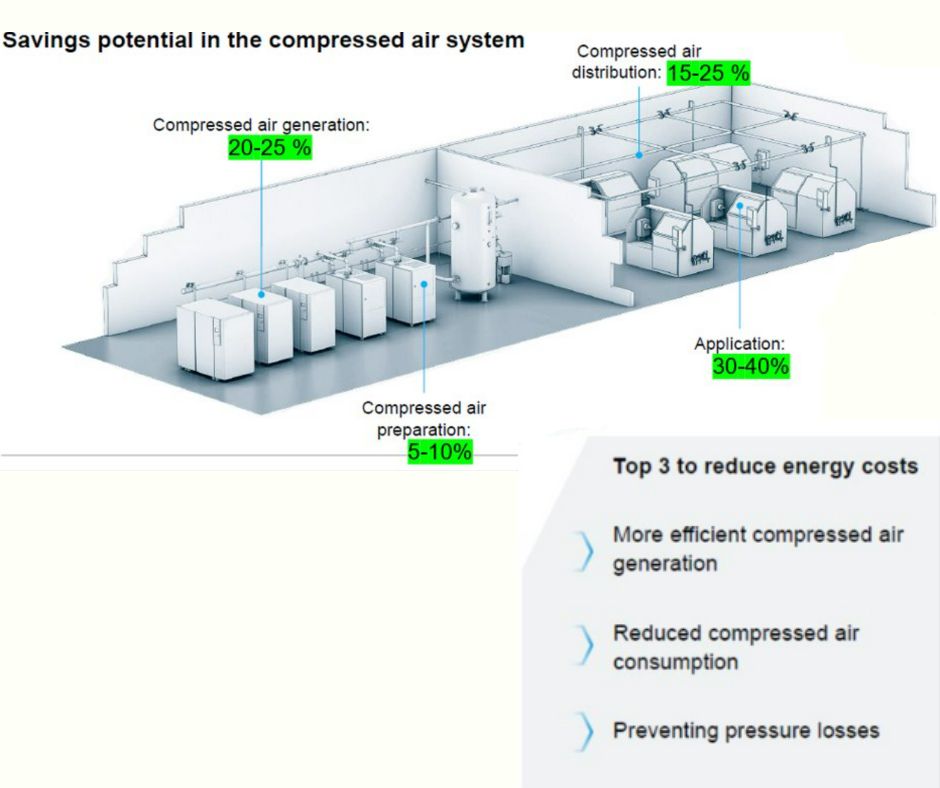 Savings potential in the compressed air system

Compressed air distribution: 15-25 %

Compressed air generation: 20-25 %

Application: 30-40%

Compressed air preparation: 5-10%

Top 3 to reduce energy costs

More efficient compressed air generation

Reduced compressed air consumption

Preventing pressure losses